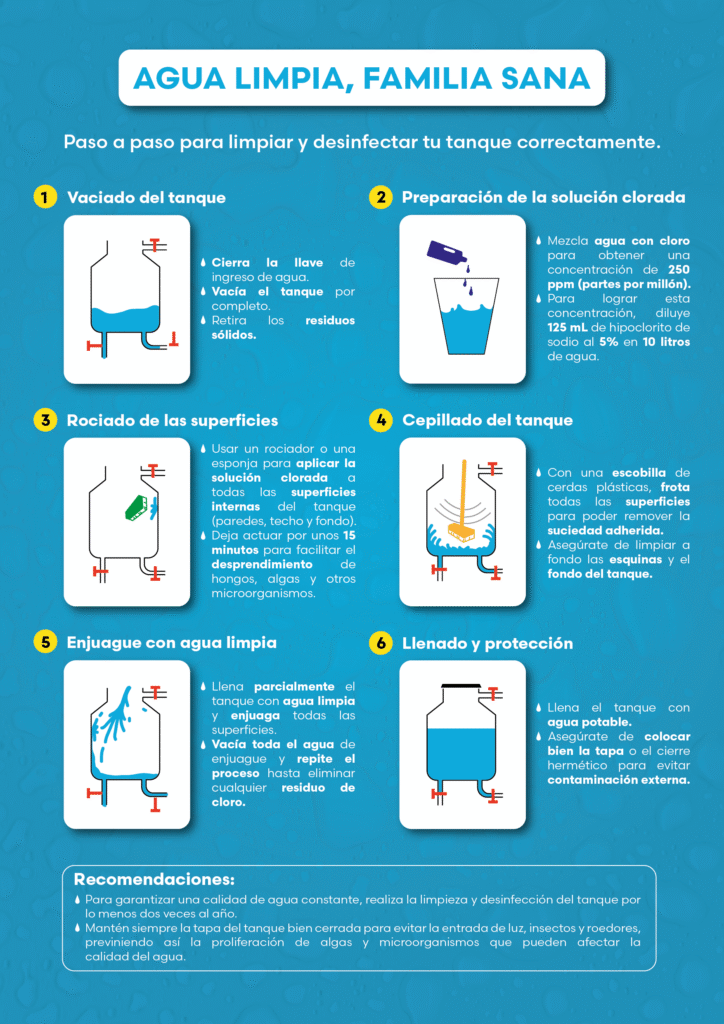 AGUA LIMPIA, FAMILIA SANA

Paso a paso para limpiar y desinfectar tu tanque correctamente.

1 Vaciado del tanque

Cierra la llave de ingreso de agua.
Vacía el tanque por completo.
Retira los residuos sólidos.

2 Preparación de la solución clorada

Mezcla agua con cloro para obtener una concentración de 250 ppm (partes por millón).
Para lograr esta concentración, diluye 125 mL de hipoclorito de sodio al 5% en 10 litros de agua.

3 Rociado de las superficies

Usar un rociador o una esponja para aplicar la solución clorada a todas las superficies internas del tanque (paredes, techo y fondo).
Deja actuar por unos 15 minutos para facilitar el desprendimiento de hongos, algas y otros microorganismos.

4 Cepillado del tanque

Con una escobilla de cerdas plásticas, frota todas las superficies para poder remover la suciedad adherida.
Asegúrate de limpiar a fondo las esquinas y el fondo del tanque.

5 Enjuague con agua limpia

Llena parcialmente el tanque con agua limpia y enjuaga todas las superficies.
Vacía toda el agua de enjuague y repite el proceso hasta eliminar cualquier residuo de cloro.

6 Llenado y protección

Llena el tanque con agua potable.
Asegúrate de colocar bien la tapa o el cierre hermético para evitar contaminación externa.

Recomendaciones:
Para garantizar una calidad de agua constante, realiza la limpieza y desinfección del tanque por lo menos dos veces al año.
Mantén siempre la tapa del tanque bien cerrada para evitar la entrada de luz, insectos y roedores, previniendo así la proliferación de algas y microorganismos que pueden afectar la calidad del agua.